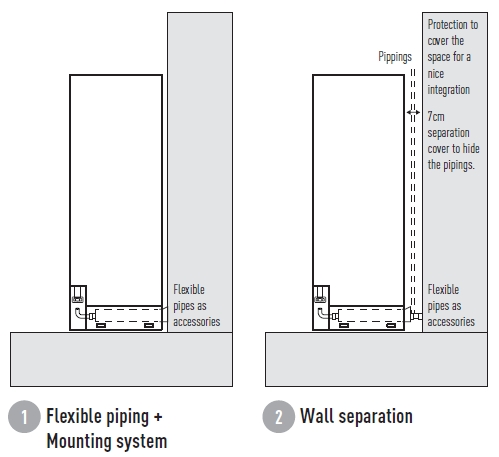 Flexible pipes as accessories

1 Flexible piping + Mounting system

Pippings

Protection to cover the space for a nice integration

7cm separation cover to hide the pipings.

Flexible pipes as accessories

2 Wall separation