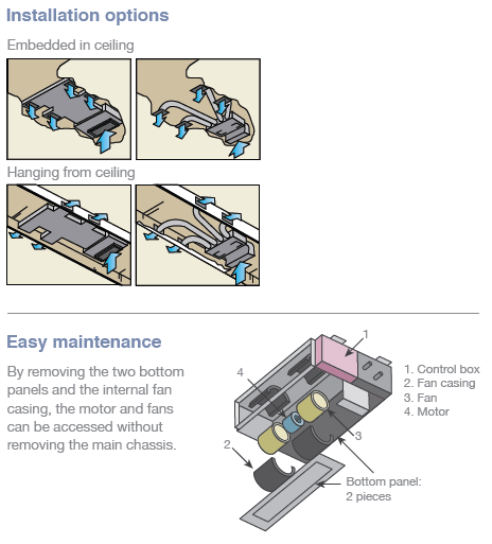 Installation options

Embedded in ceiling

Hanging from ceiling

Easy maintenance

By removing the two bottom panels and the internal fan casing, the motor and fans can be accessed without removing the main chassis.

1
4
3
2

1. Control box
2. Fan casing
3. Fan
4. Motor

Bottom panel:
2 pieces